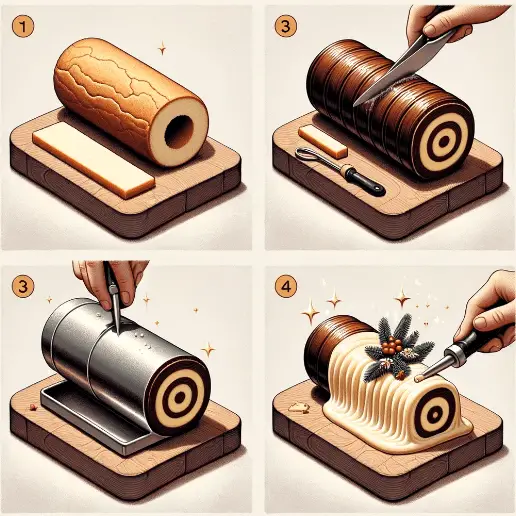 1

3

3

4